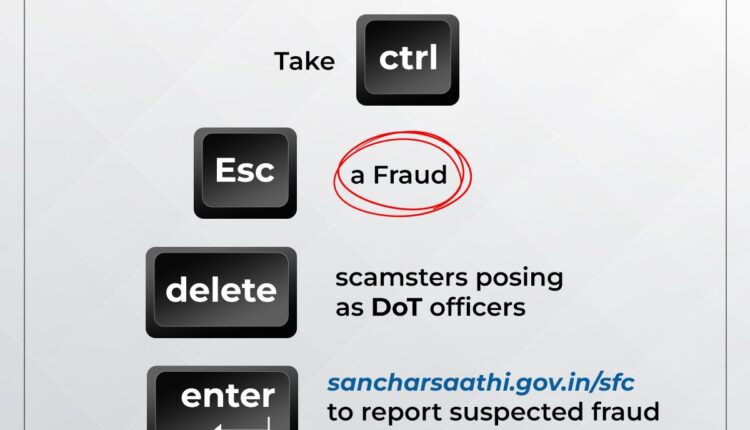 Take ctrl

Esc a Fraud

delete scamsters posing as DoT officers

enter sancharsaathi.gov.in/sfc to report suspected fraud